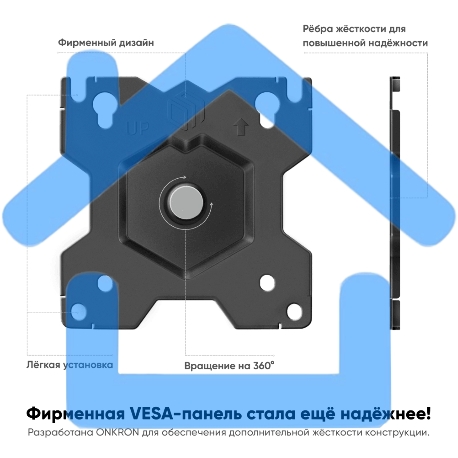 Фирменный дизайн

Рёбра жёсткости для повышенной надёжности

UP

Лёгкая установка

Вращение на 360°

Фирменная VESA-панель стала ещё надёжнее!

Разработана ONKRON для обеспечения дополнительной жёсткости конструкции.