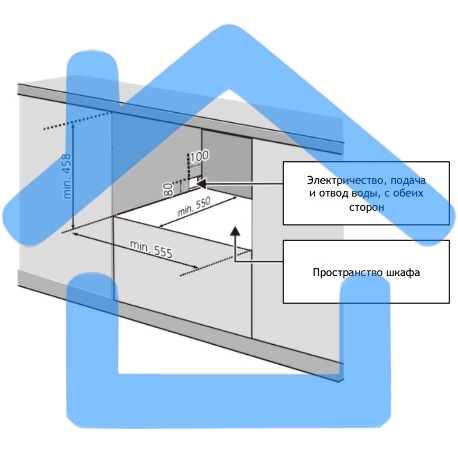 min. 458

100

80

min. 550

min. 555

Электричество, подача и отвод воды, с обеих сторон

Пространство шкафа