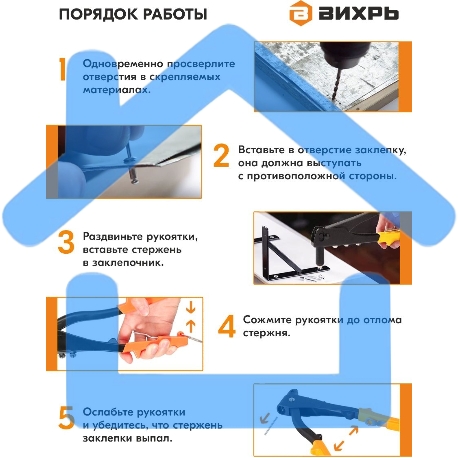 ПОРЯДОК РАБОТЫ

ВИХРЬ

1 Одновременно просверлите отверстия в скрепляемых материалах.

2 Вставьте в отверстие заклепку, она должна выступать с противоположной стороны.

3 Раздвиньте рукоятки, вставьте стержень в заклепочник.

4 Сожмите рукоятки до отлома стержня.

5 Ослабьте рукоятки и убедитесь, что стержень заклепки выпал.