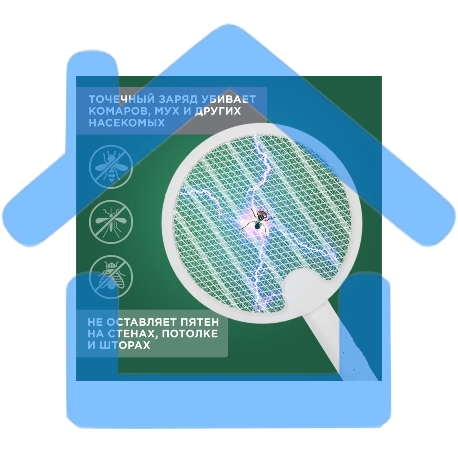 ТОЧЕЧНЫЙ ЗАРЯД УБИВАЕТ КОМАРОВ, МУХ И ДРУГИХ НАСЕКОМЫХ

НЕ ОСТАВЛЯЕТ ПЯТЕН НА СТЕНАХ, ПОТОЛКЕ И ШТОРАХ