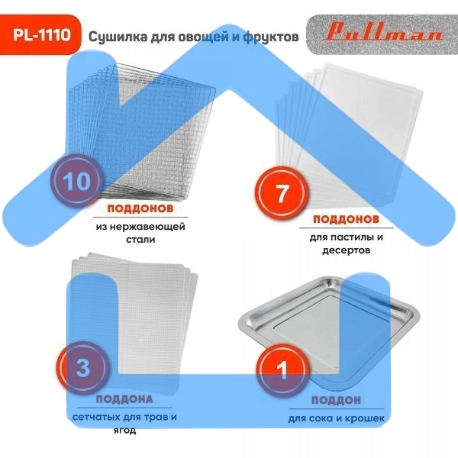 PL-1110

Сушилка для овощей и фруктов

Pullman

10

ПОДДОНОВ

из нержавеющей стали

7

ПОДДОНОВ

для пастилы и десертов

3

ПОДДОНА

сетчатых для трав и ягод

1

ПОДДОН

для сока и крошек